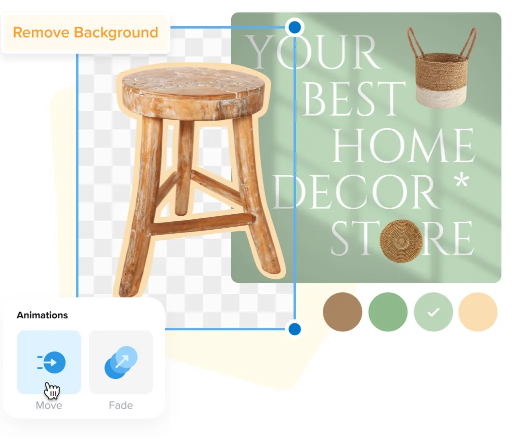 Remove Background

YOUR
BEST
HOME
DECOR *
STORE

Animations

Move

Fade